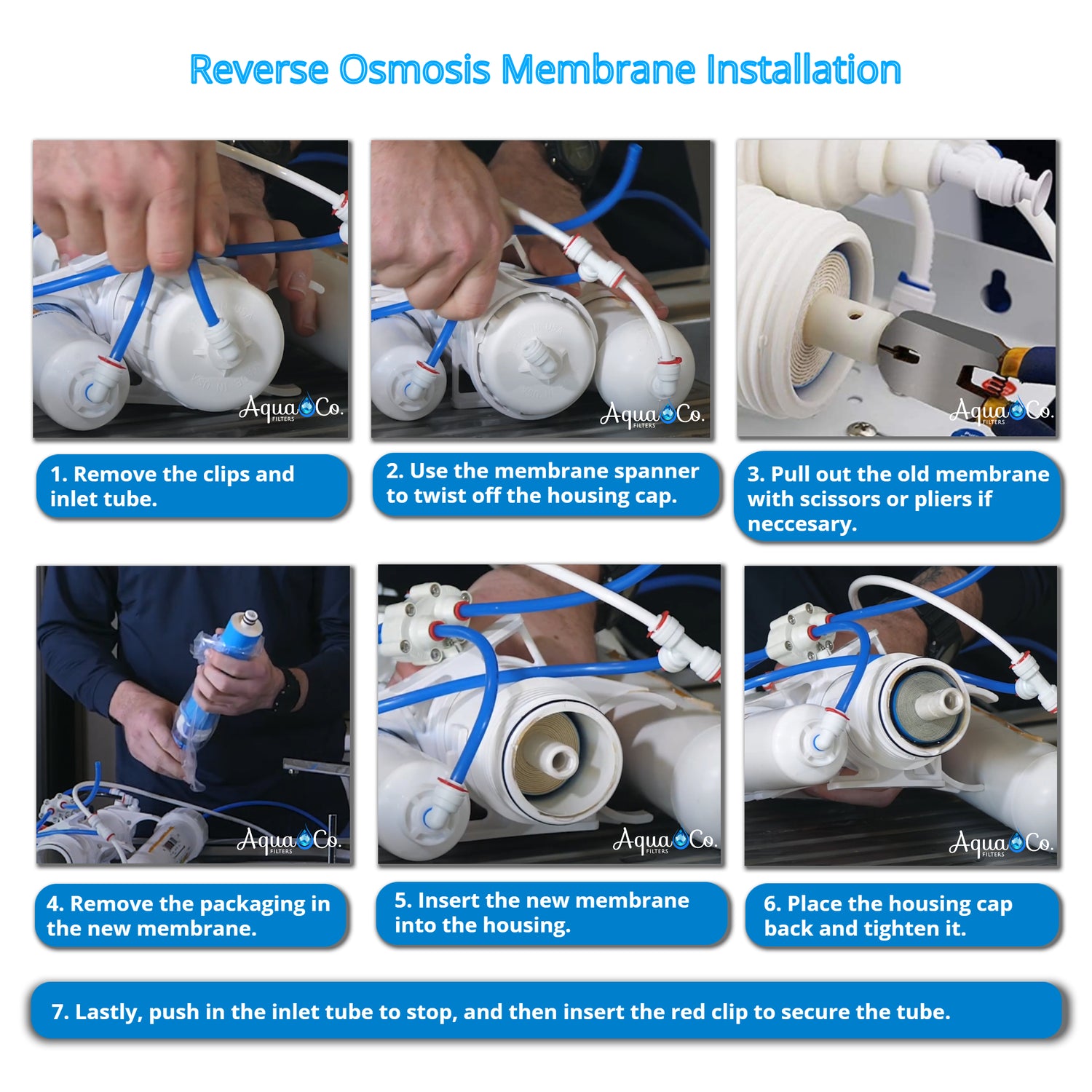 Reverse Osmosis Membrane Installation

Aqua Co. FILTERS

1. Remove the clips and inlet tube.

Aqua Co. FILTERS

2. Use the membrane spanner to twist off the housing cap.

Aqua Co. FILTERS

3. Pull out the old membrane with scissors or pliers if neccesary.

Aqua Co. FILTERS

4. Remove the packaging in the new membrane.

Aqua Co. FILTERS

5. Insert the new membrane into the housing.

Aqua Co. FILTERS

6. Place the housing cap back and tighten it.

7. Lastly, push in the inlet tube to stop, and then insert the red clip to secure the tube.