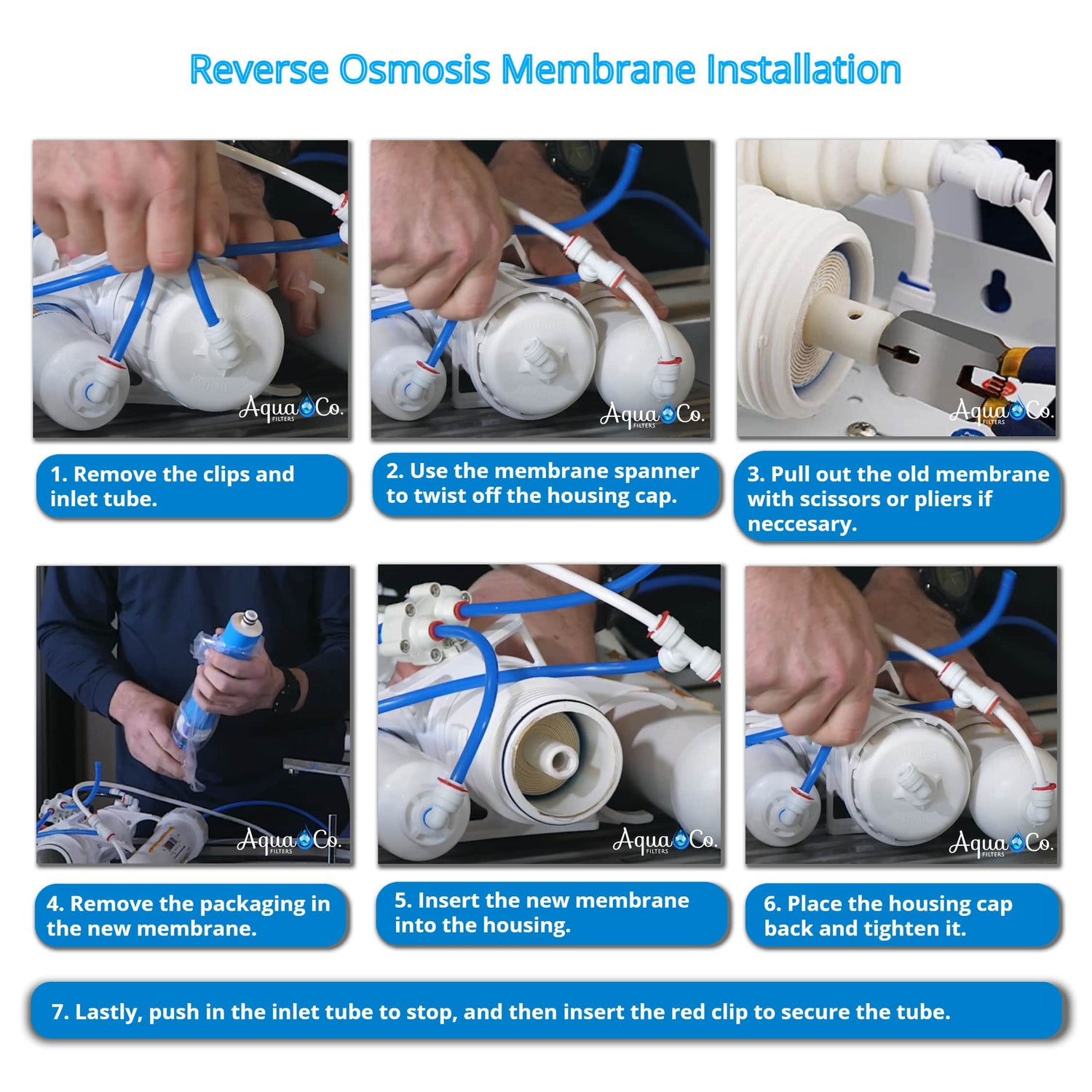 Reverse Osmosis Membrane Installation

Aqua Co. FILTERS

1. Remove the clips and inlet tube.

Aqua Co. FILTERS

2. Use the membrane spanner to twist off the housing cap.

Aqua Co. FILTERS

3. Pull out the old membrane with scissors or pliers if neccesary.

Aqua Co. FILTERS

4. Remove the packaging in the new membrane.

Aqua Co. FILTERS

5. Insert the new membrane into the housing.

Aqua Co. FILTERS

6. Place the housing cap back and tighten it.

7. Lastly, push in the inlet tube to stop, and then insert the red clip to secure the tube.